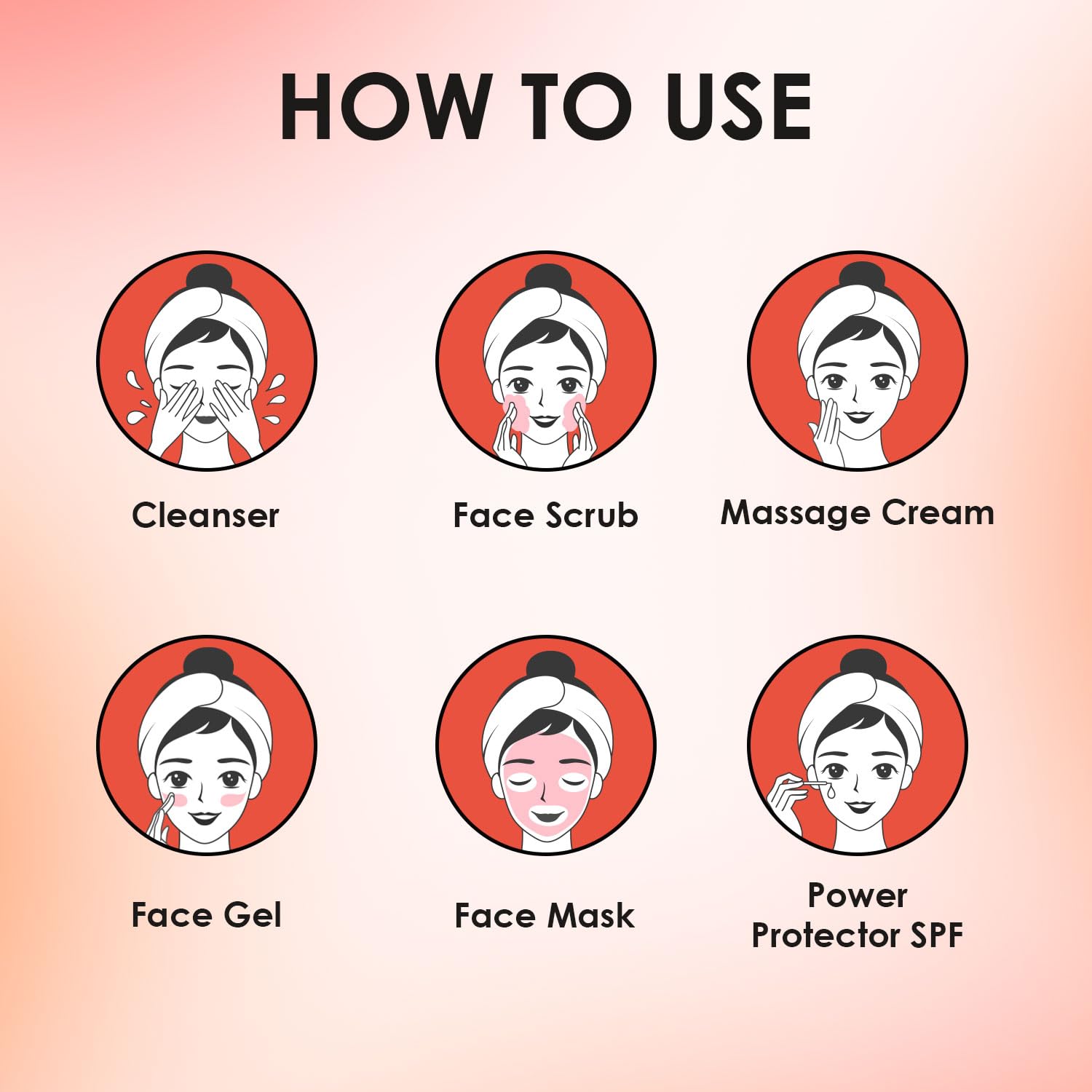 HOW TO USE

Cleanser

Face Scrub

Massage Cream

Face Gel

Face Mask

Power Protector SPF