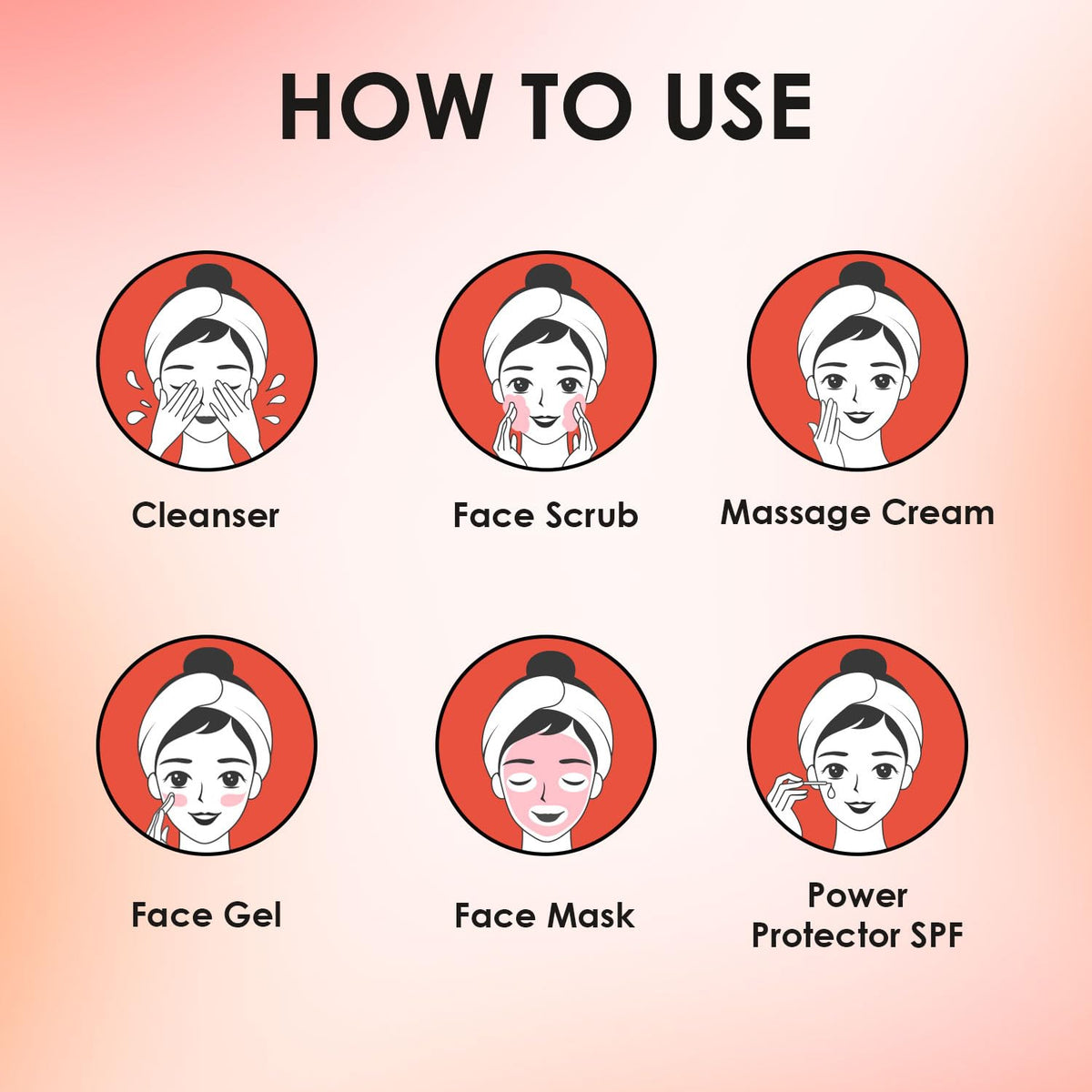 HOW TO USE

Cleanser

Face Scrub

Massage Cream

Face Gel

Face Mask

Power Protector SPF