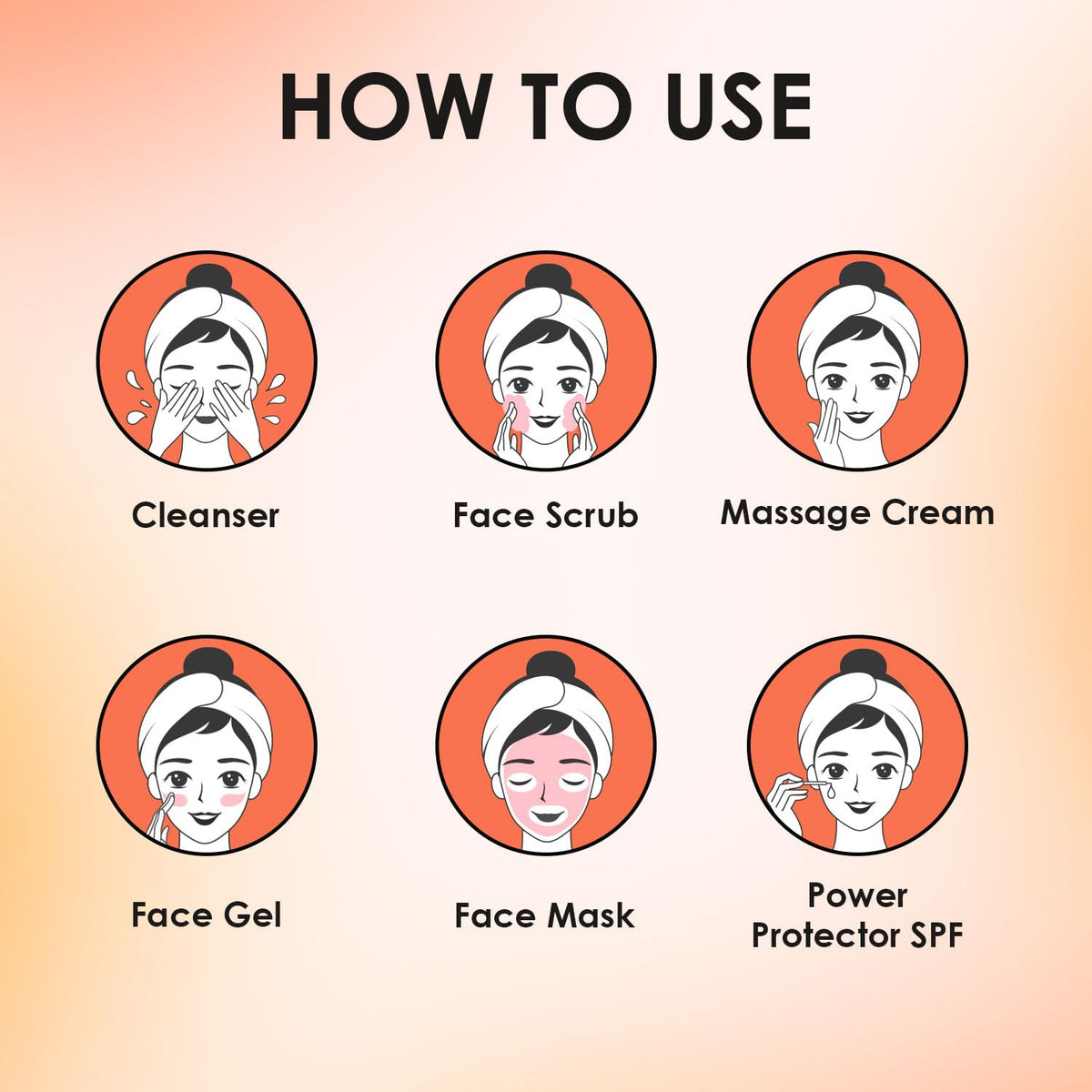 HOW TO USE

Cleanser

Face Scrub

Massage Cream

Face Gel

Face Mask

Power Protector SPF