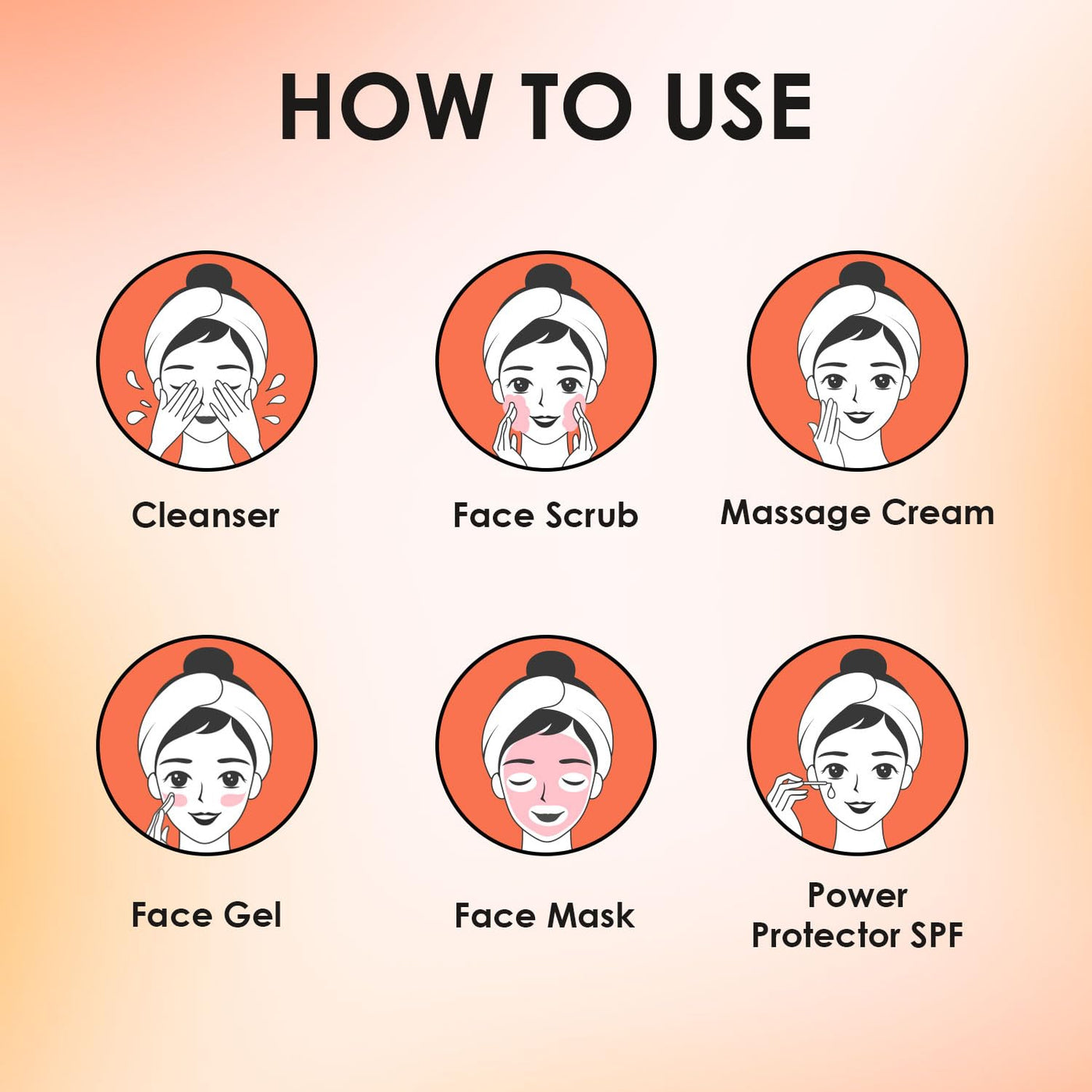 HOW TO USE

Cleanser

Face Scrub

Massage Cream

Face Gel

Face Mask

Power Protector SPF