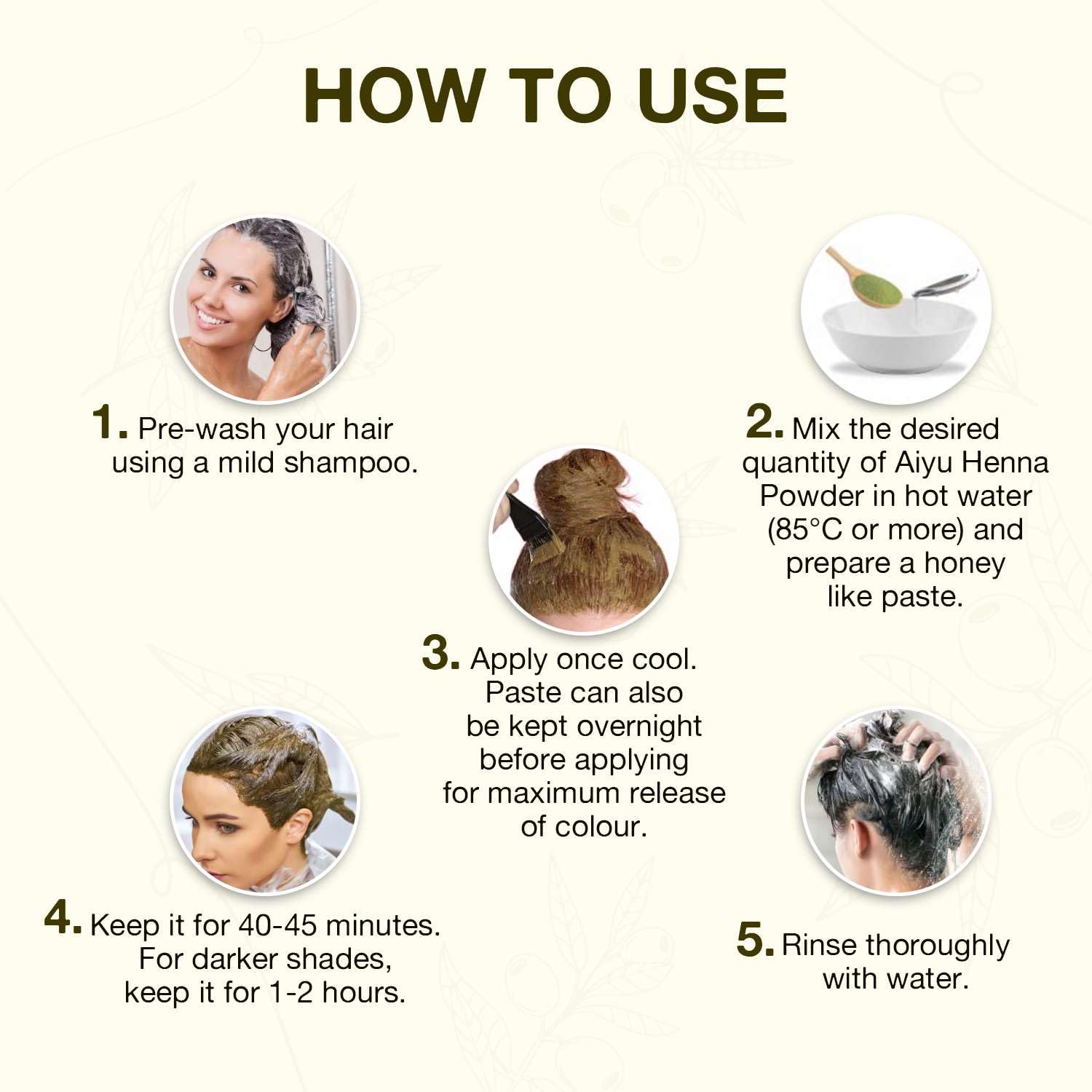 HOW TO USE

1. Pre-wash your hair using a mild shampoo.

2. Mix the desired quantity of Aiyu Henna Powder in hot water (85°C or more) and prepare a honey like paste.

3. Apply once cool. Paste can also be kept overnight before applying for maximum release of colour.

4. Keep it for 40-45 minutes. For darker shades, keep it for 1-2 hours.

5. Rinse thoroughly with water.