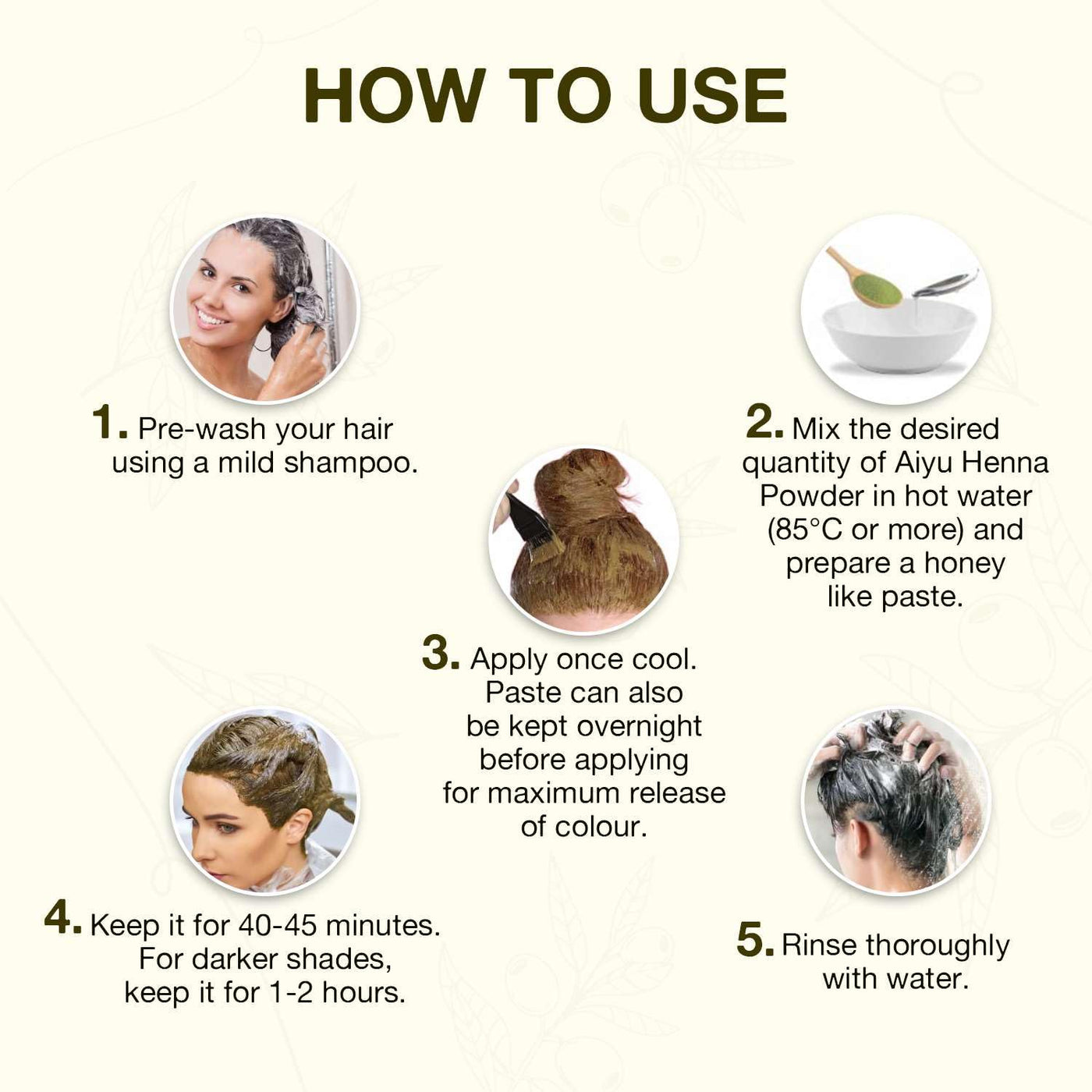 HOW TO USE

1. Pre-wash your hair using a mild shampoo.

2. Mix the desired quantity of Aiyu Henna Powder in hot water (85°C or more) and prepare a honey like paste.

3. Apply once cool. Paste can also be kept overnight before applying for maximum release of colour.

4. Keep it for 40-45 minutes. For darker shades, keep it for 1-2 hours.

5. Rinse thoroughly with water.