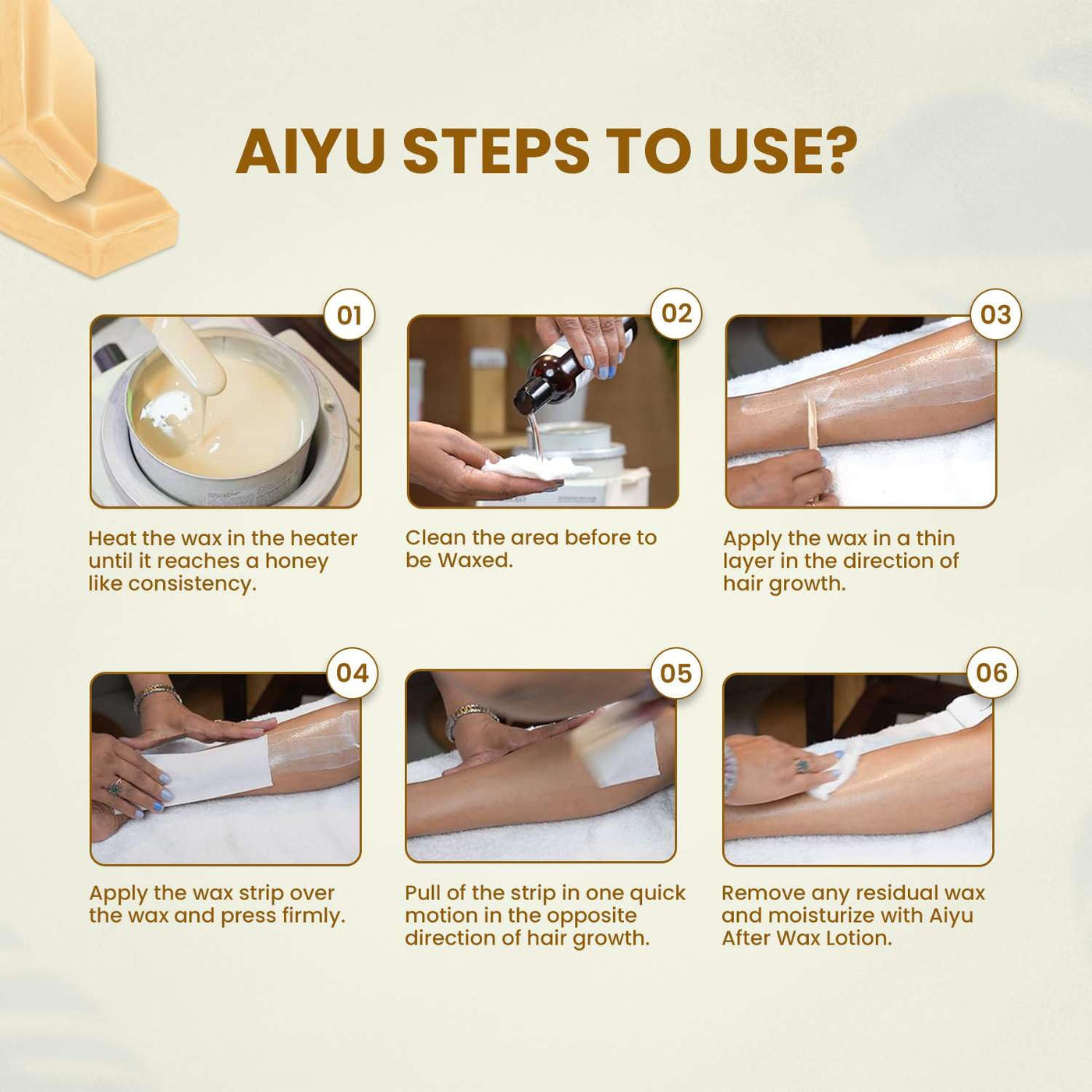 AIYU STEPS TO USE?

01

Heat the wax in the heater until it reaches a honey like consistency.

02

Clean the area before to be Waxed.

03

Apply the wax in a thin layer in the direction of hair growth.

04

Apply the wax strip over the wax and press firmly.

05

Pull of the strip in one quick motion in the opposite direction of hair growth.

06

Remove any residual wax and moisturize with Aiyu After Wax Lotion.