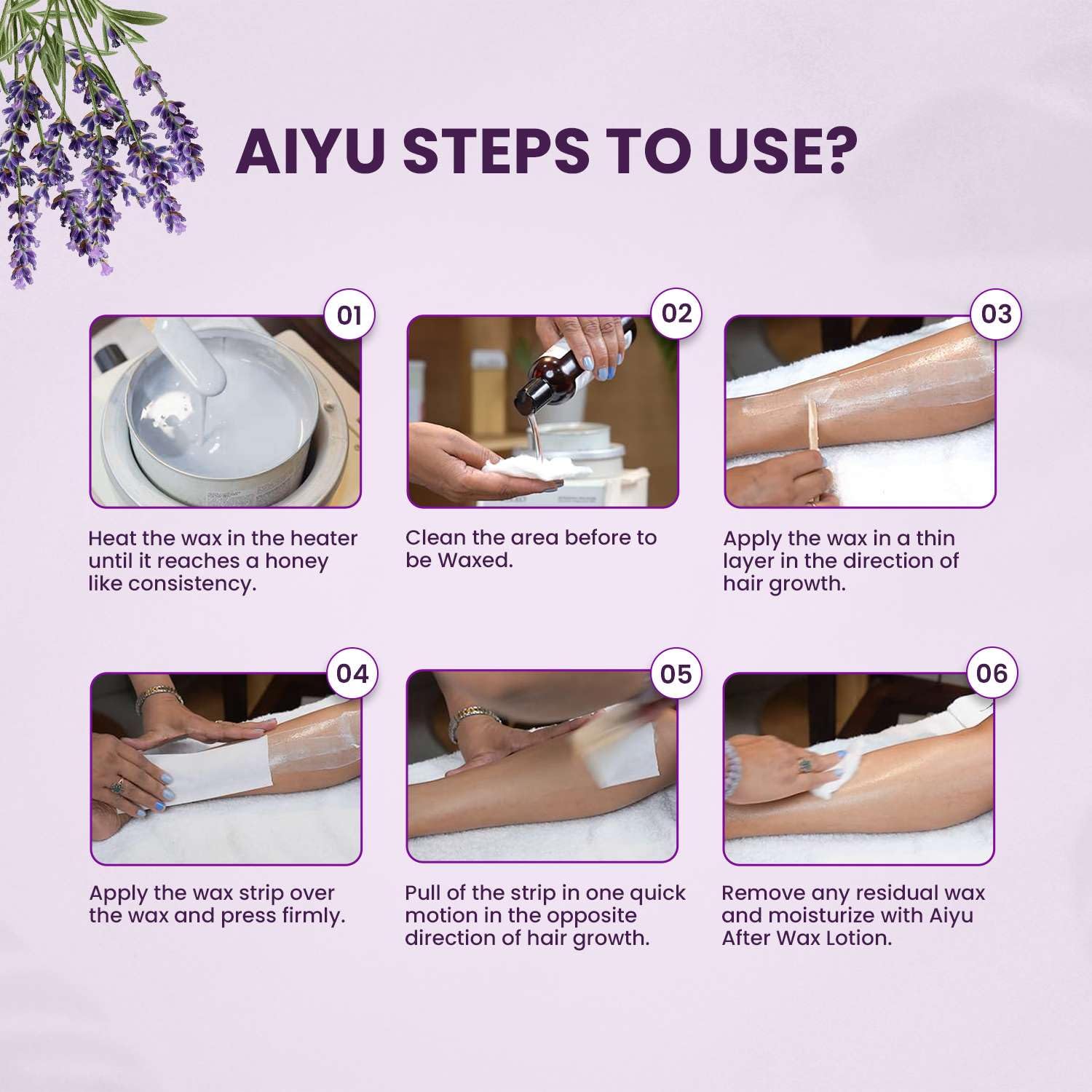 AIYU STEPS TO USE?

01

Heat the wax in the heater until it reaches a honey like consistency.

02

Clean the area before to be Waxed.

03

Apply the wax in a thin layer in the direction of hair growth.

04

Apply the wax strip over the wax and press firmly.

05

Pull of the strip in one quick motion in the opposite direction of hair growth.

06

Remove any residual wax and moisturize with Aiyu After Wax Lotion.