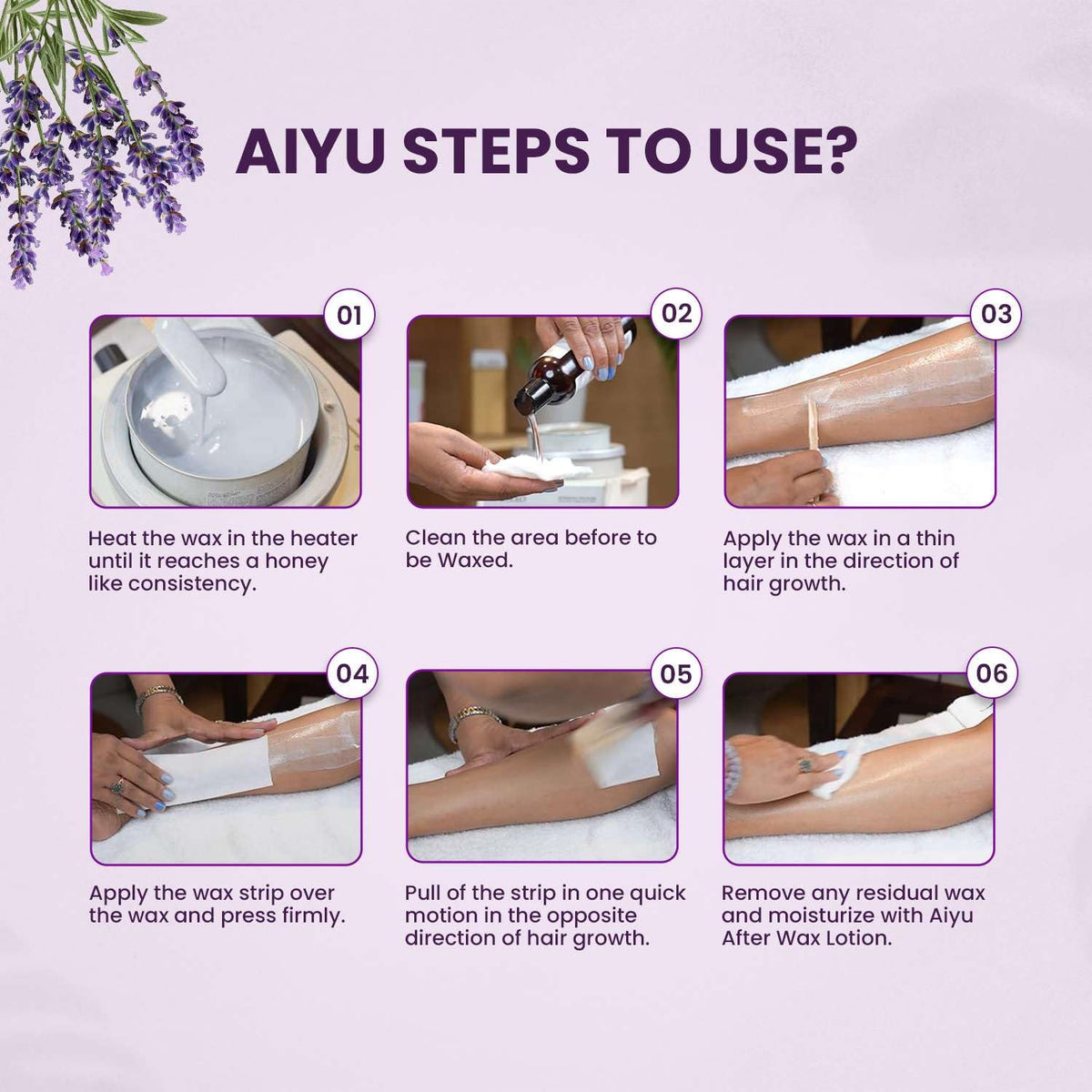 AIYU STEPS TO USE?

01

Heat the wax in the heater until it reaches a honey like consistency.

02

Clean the area before to be Waxed.

03

Apply the wax in a thin layer in the direction of hair growth.

04

Apply the wax strip over the wax and press firmly.

05

Pull of the strip in one quick motion in the opposite direction of hair growth.

06

Remove any residual wax and moisturize with Aiyu After Wax Lotion.