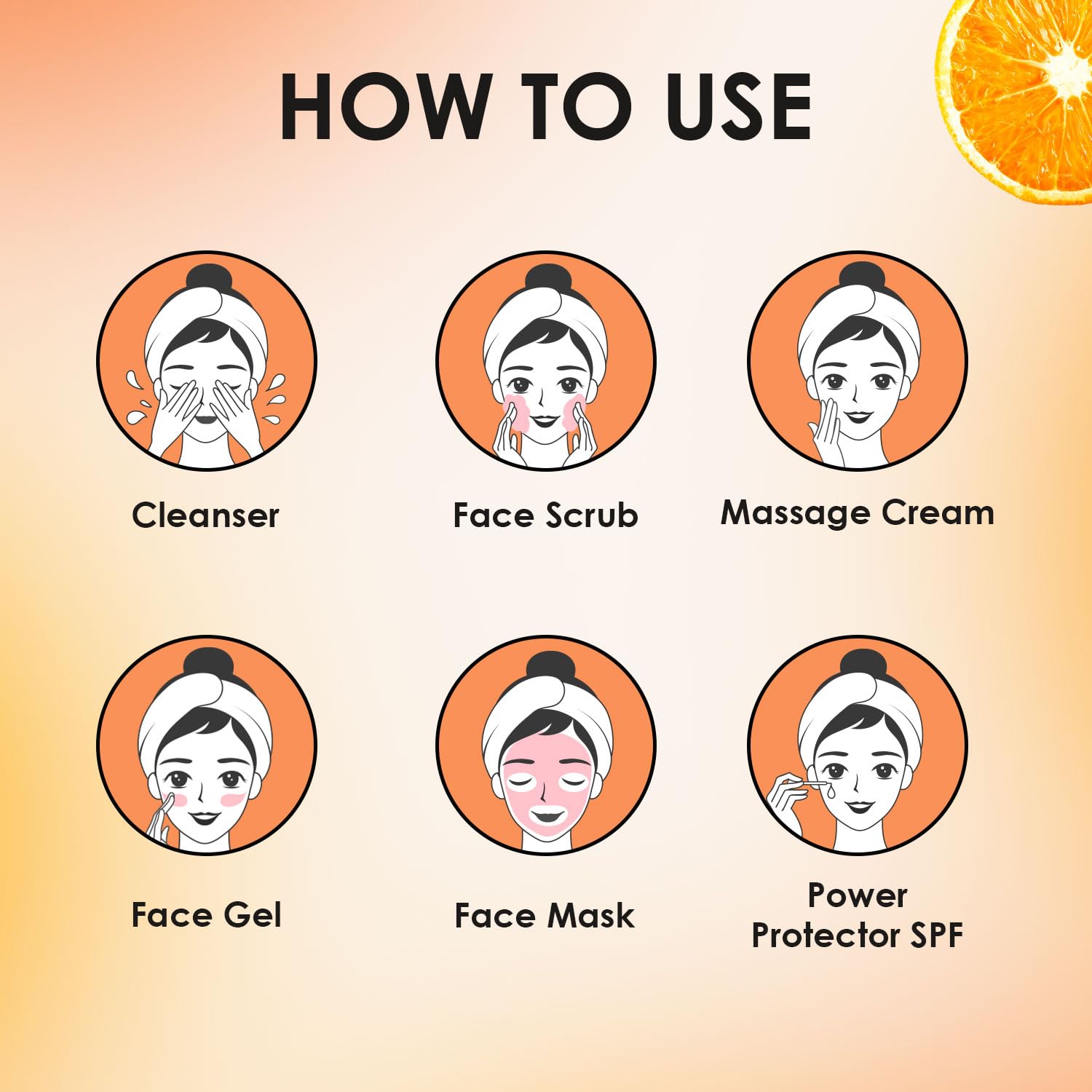 HOW TO USE

Cleanser

Face Scrub

Massage Cream

Face Gel

Face Mask

Power Protector SPF