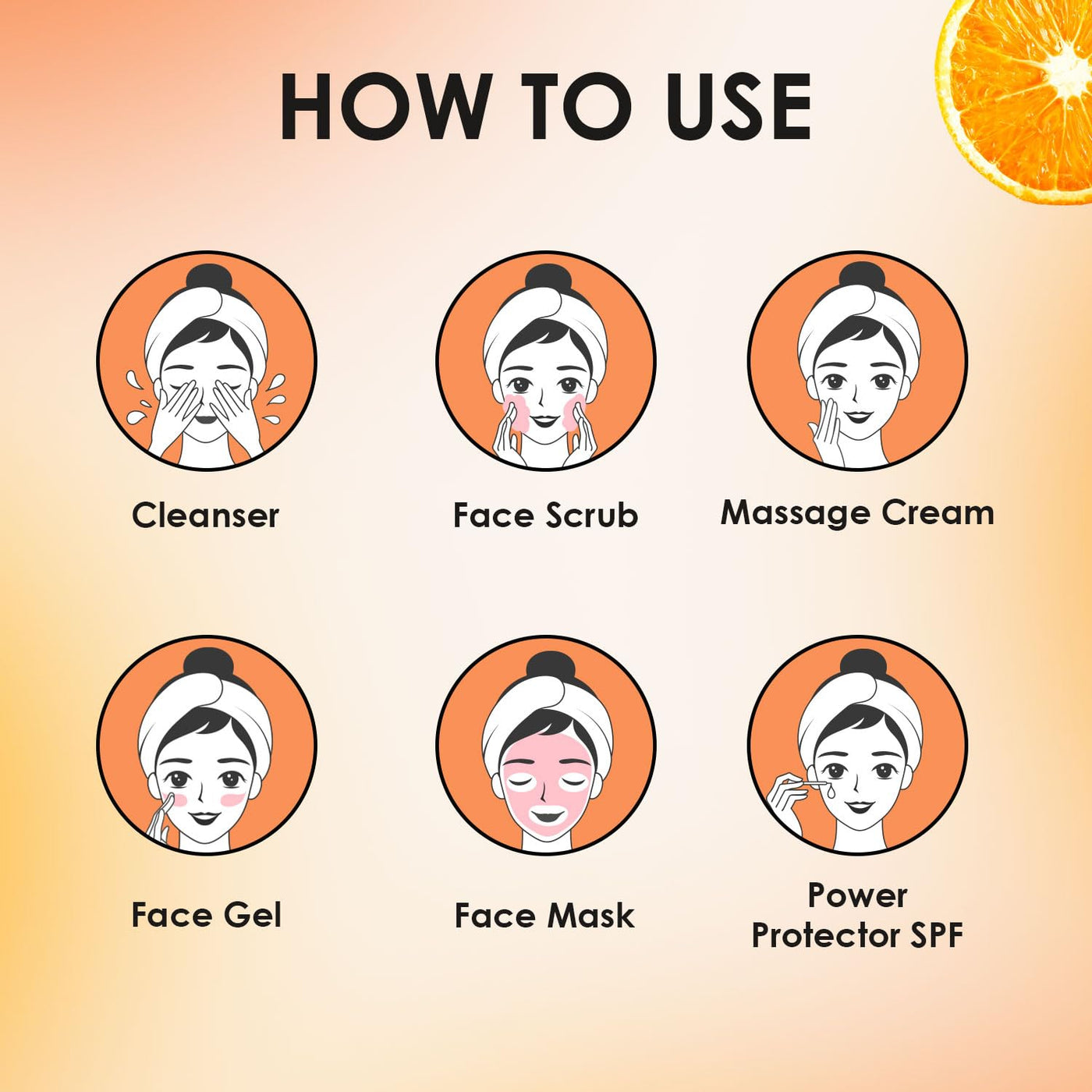 HOW TO USE

Cleanser

Face Scrub

Massage Cream

Face Gel

Face Mask

Power Protector SPF