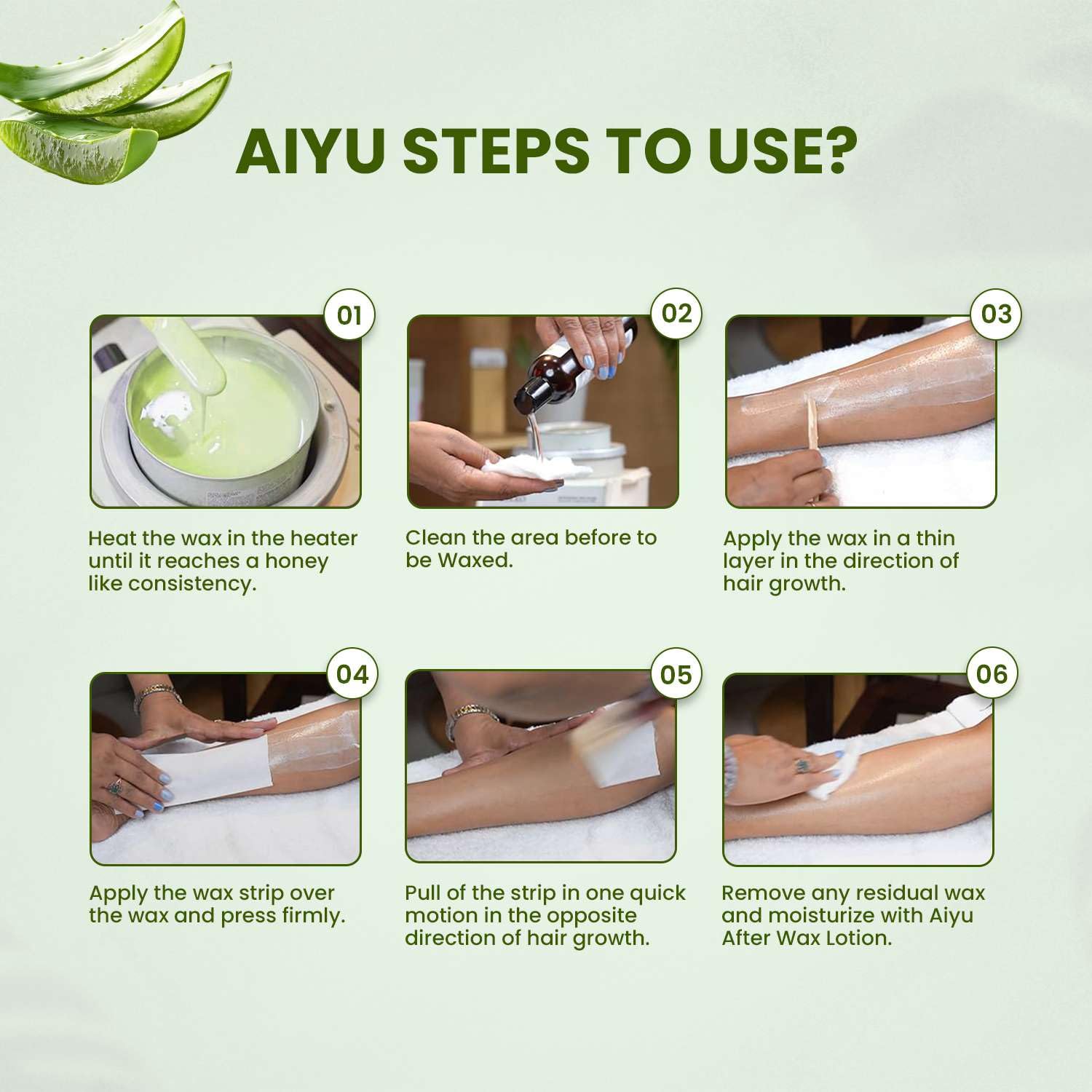 AIYU STEPS TO USE?

01

Heat the wax in the heater until it reaches a honey like consistency.

02

Clean the area before to be Waxed.

03

Apply the wax in a thin layer in the direction of hair growth.

04

Apply the wax strip over the wax and press firmly.

05

Pull of the strip in one quick motion in the opposite direction of hair growth.

06

Remove any residual wax and moisturize with Aiyu After Wax Lotion.