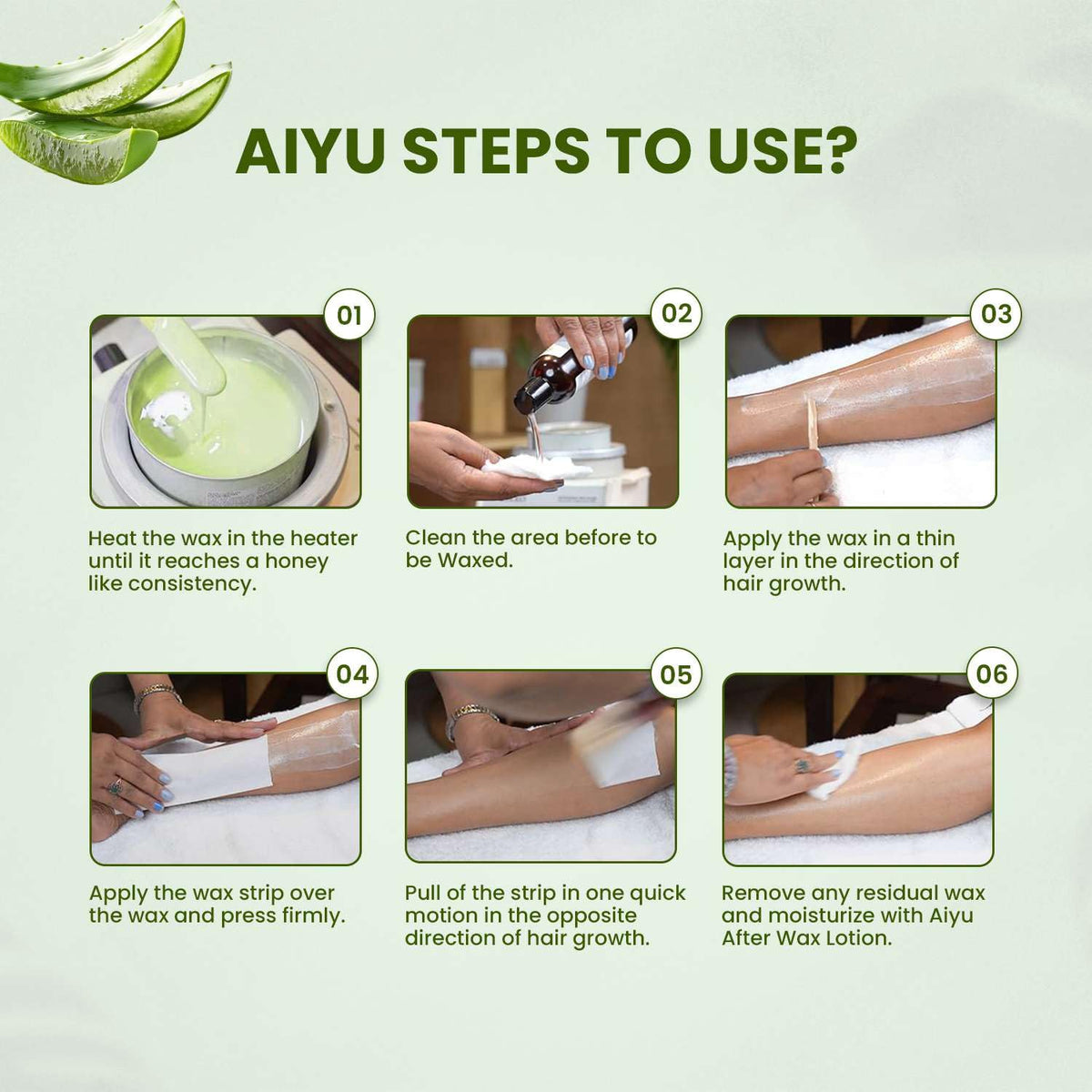 AIYU STEPS TO USE?

01

Heat the wax in the heater until it reaches a honey like consistency.

02

Clean the area before to be Waxed.

03

Apply the wax in a thin layer in the direction of hair growth.

04

Apply the wax strip over the wax and press firmly.

05

Pull of the strip in one quick motion in the opposite direction of hair growth.

06

Remove any residual wax and moisturize with Aiyu After Wax Lotion.